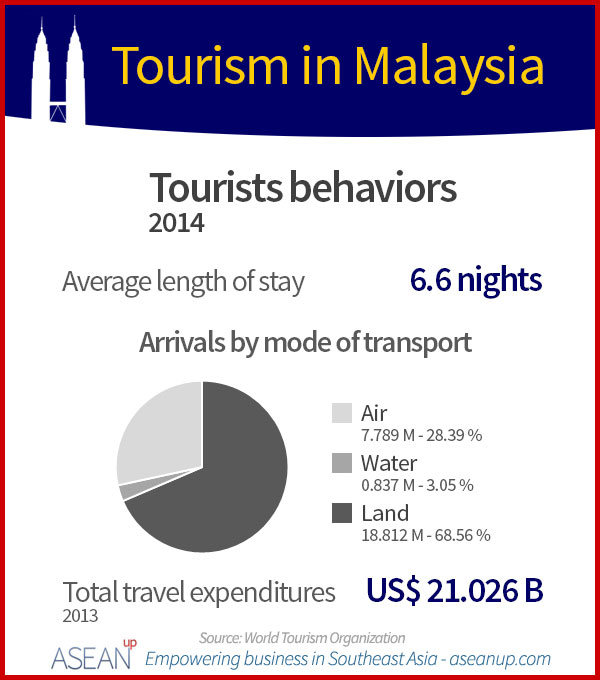 Tourism in Malaysia

Tourists behaviors
2014

Average length of stay 6.6 nights

Arrivals by mode of transport

Air
7.789 M - 28.39 %

Water
0.837 M - 3.05 %

Land
18.812 M - 68.56 %

Total travel expenditures
2013
US$ 21.026 B

Source: World Tourism Organization

ASEAN up Empowering business in Southeast Asia - aseanup.com