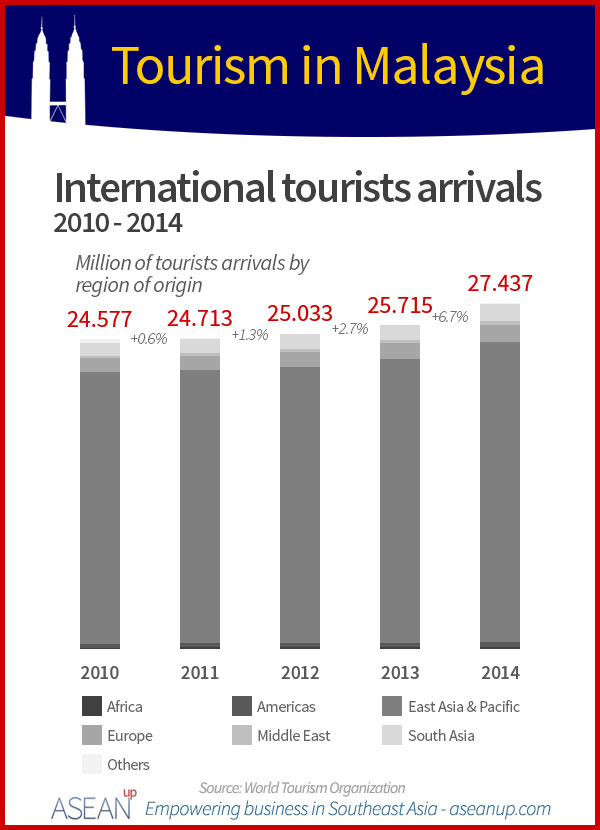 Tourism in Malaysia

International tourists arrivals
2010 - 2014

Million of tourists arrivals by region of origin

24.577
+0.6%
24.713
+1.3%
25.033
+2.7%
25.715
+6.7%
27.437

2010
2011
2012
2013
2014

Africa
Americas
East Asia & Pacific
Europe
Middle East
South Asia
Others

Source: World Tourism Organization

ASEAN up
Empowering business in Southeast Asia - aseanup.com