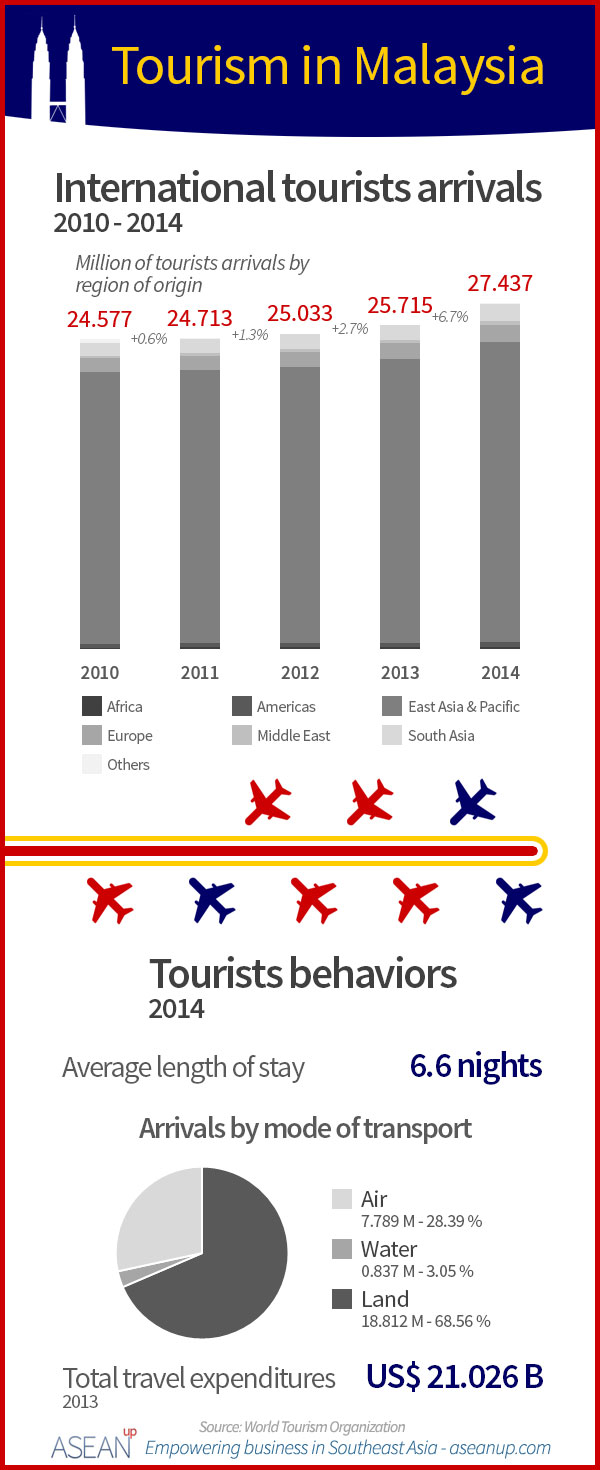 Tourism in Malaysia

International tourists arrivals
2010 - 2014

Million of tourists arrivals by region of origin

24.577 +0.6% 24.713 +1.3% 25.033 +2.7% 25.715 +6.7% 27.437

2010 2011 2012 2013 2014

Africa
Americas
East Asia & Pacific
Europe
Middle East
South Asia
Others

Tourists behaviors
2014

Average length of stay 6.6 nights

Arrivals by mode of transport

Air
7.789 M - 28.39 %
Water
0.837 M - 3.05 %
Land
18.812 M - 68.56 %

Total travel expenditures
2013
US$ 21.026 B

Source: World Tourism Organization
ASEAN up
Empowering business in Southeast Asia - aseanup.com