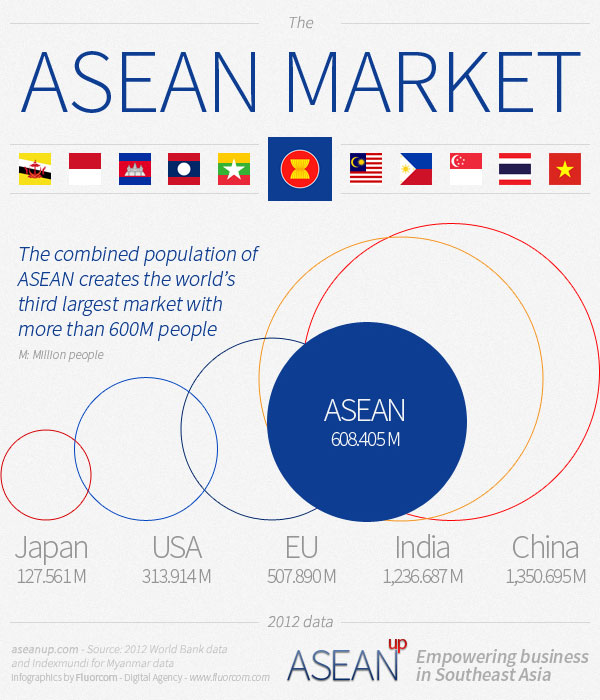 The

ASEAN MARKET

The combined population of ASEAN creates the world's third largest market with more than 600M people

M: Million people

ASEAN
608.405 M

Japan
127.561 M

USA
313.914 M

EU
507.890 M

India
1,236.687 M

China
1,350.695 M

2012 data

aseanup.com - Source: 2012 World Bank data and Indexmundi for Myanmar data
Infographics by Fluorcom - Digital Agency - www.fluorcom.com

ASEAN up

Empowering business in Southeast Asia